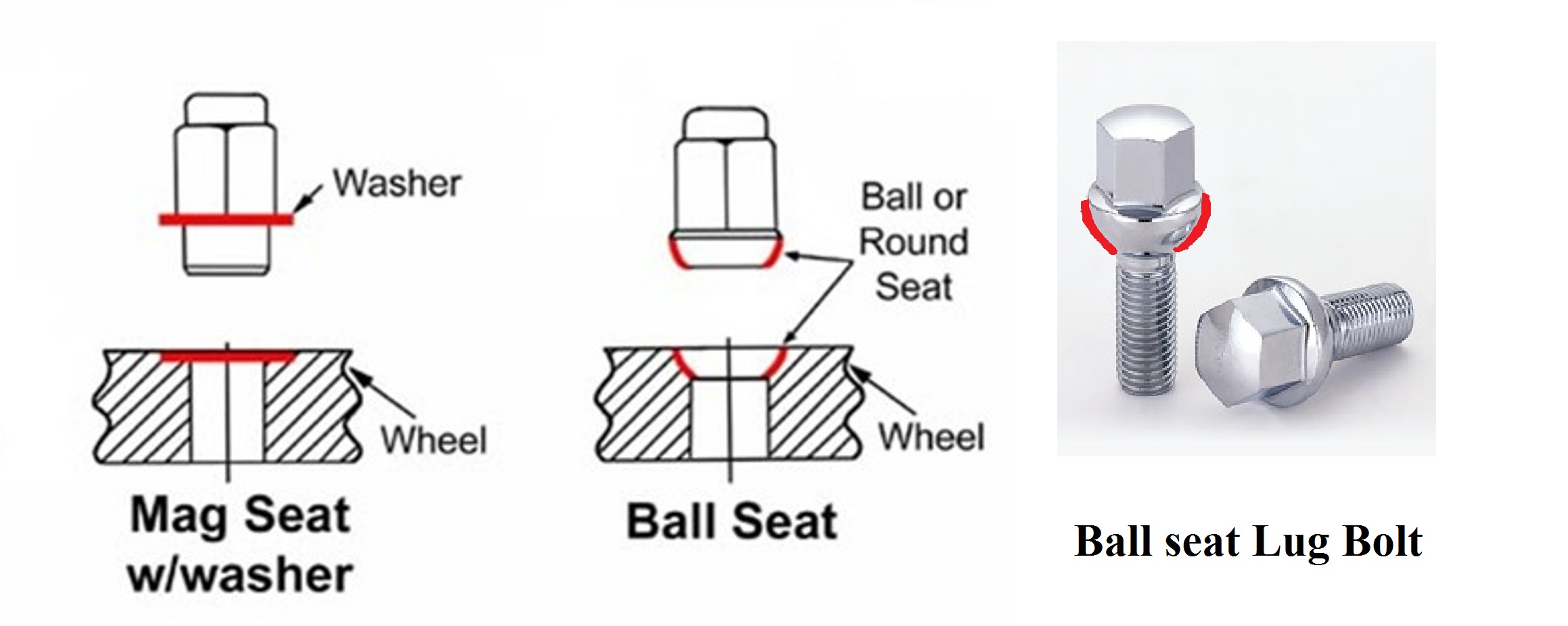 Washer

Wheel

Mag Seat w/washer

Ball or Round Seat

Wheel

Ball Seat

Ball seat Lug Bolt